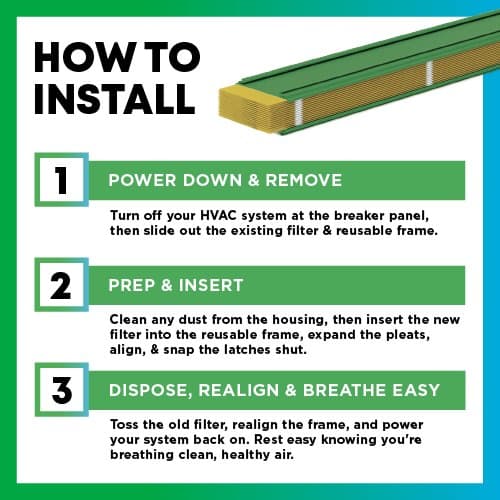 HOW TO INSTALL

1

POWER DOWN & REMOVE

Turn off your HVAC system at the breaker panel, then slide out the existing filter & reusable frame.

2

PREP & INSERT

Clean any dust from the housing, then insert the new filter into the reusable frame, expand the pleats, align, & snap the latches shut.

3

DISPOSE, REALIGN & BREATHE EASY

Toss the old filter, realign the frame, and power your system back on. Rest easy knowing you're breathing clean, healthy air.