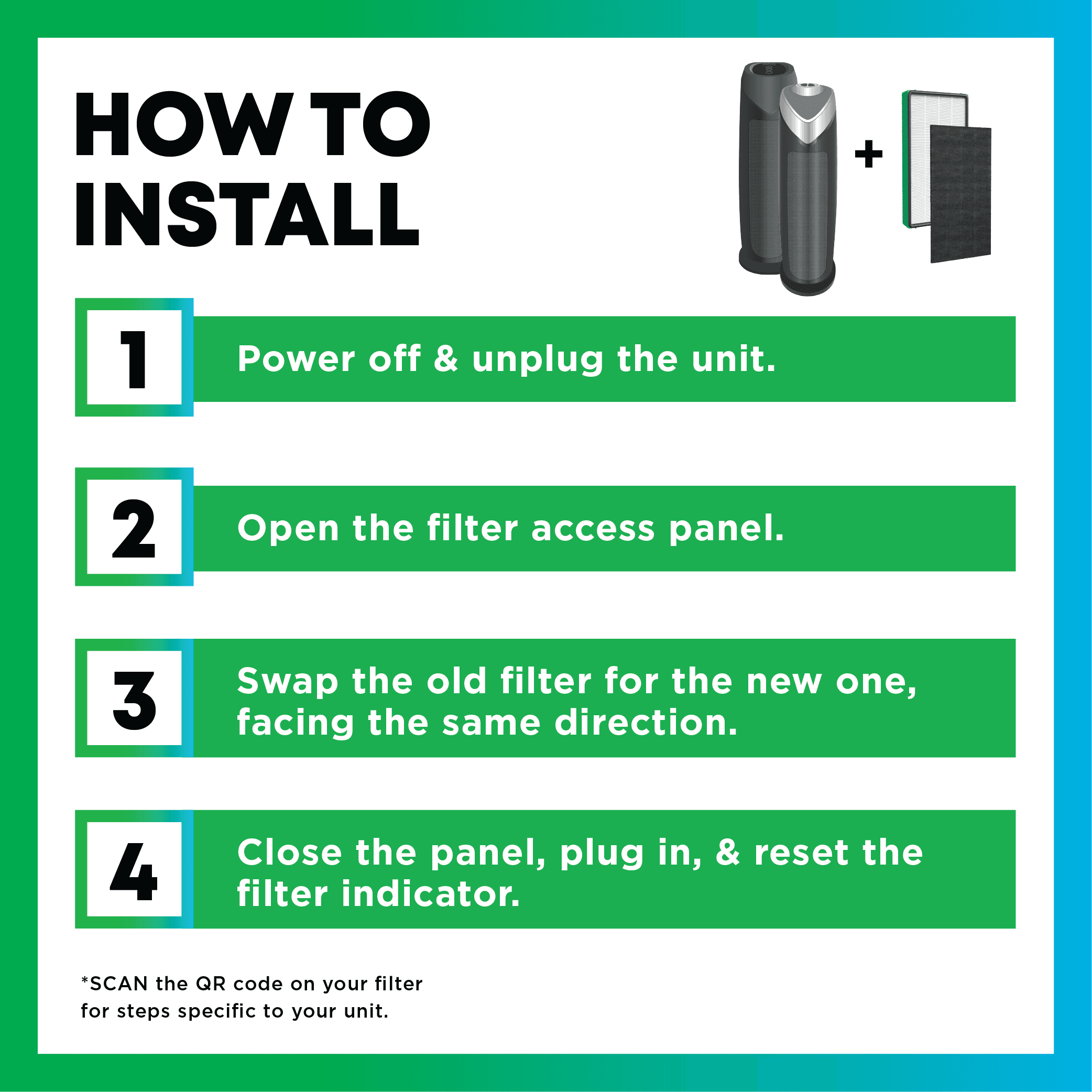 HOW TO INSTALL

+

1 Power off & unplug the unit.

2 Open the filter access panel.

3 Swap the old filter for the new one, facing the same direction.

4 Close the panel, plug in, & reset the filter indicator.

*SCAN the QR code on your filter for steps specific to your unit.