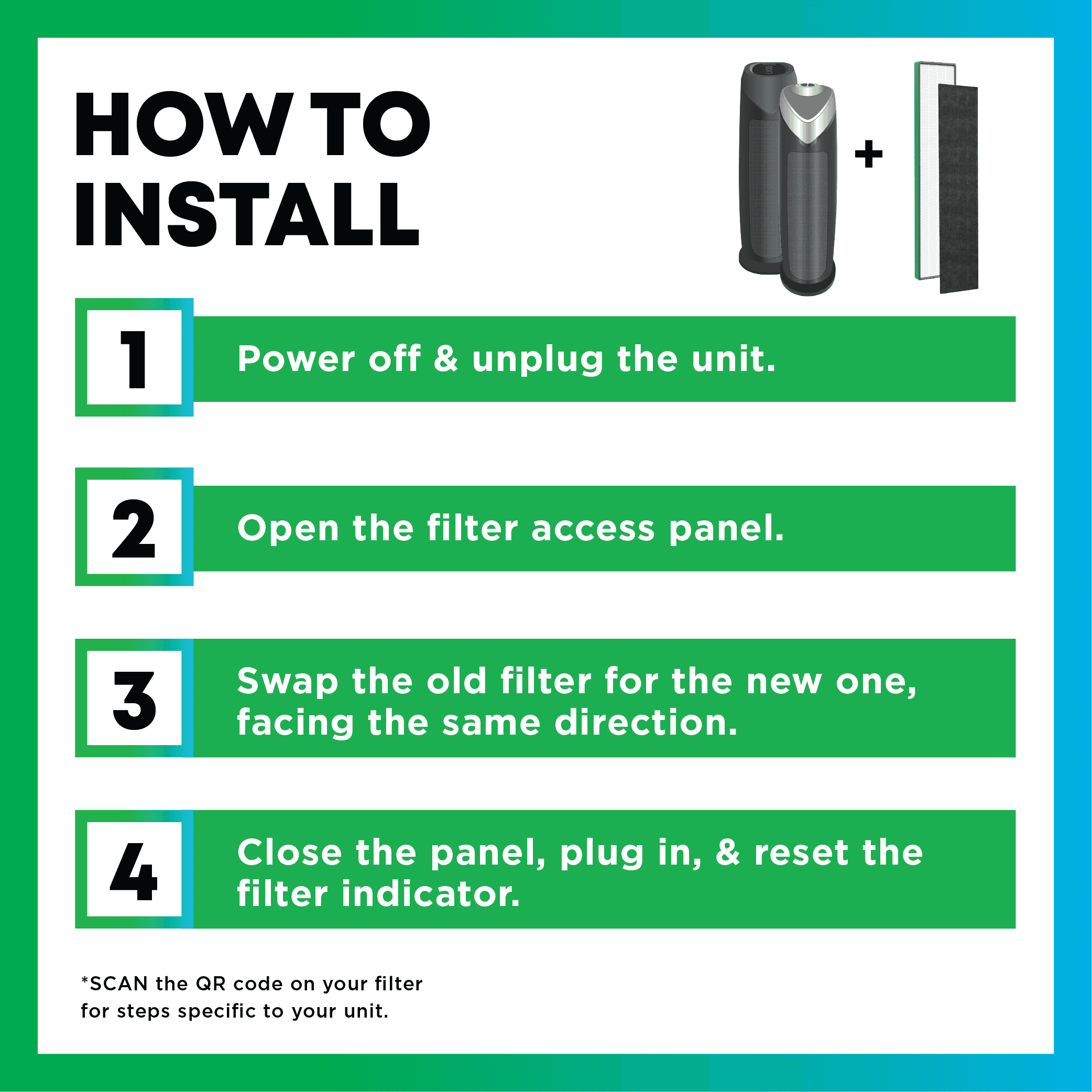 HOW TO INSTALL

+

1 Power off & unplug the unit.

2 Open the filter access panel.

3 Swap the old filter for the new one, facing the same direction.

4 Close the panel, plug in, & reset the filter indicator.

*SCAN the QR code on your filter for steps specific to your unit.